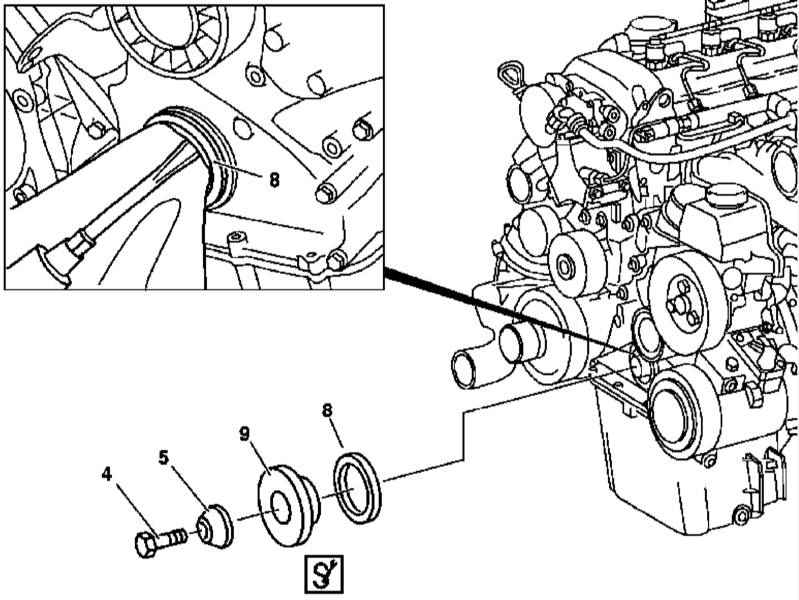 8

4
5
9
8