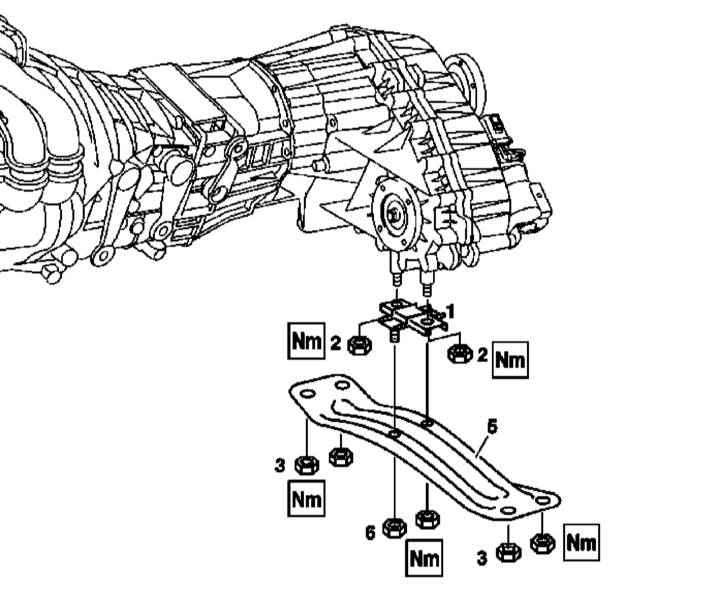 1
Nm 2
2 Nm
5
3
Nm
6
Nm
3
Nm