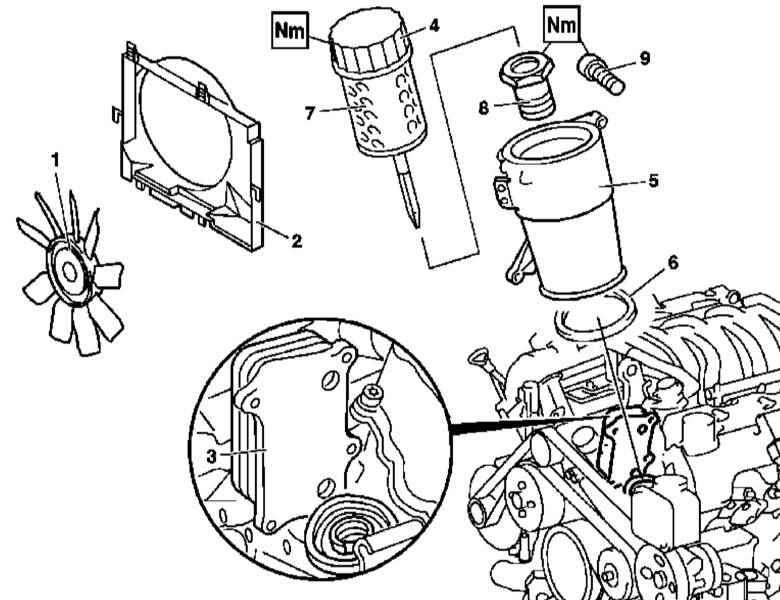 Nm
4
Nm
9
7
8
5
1
2
6
3