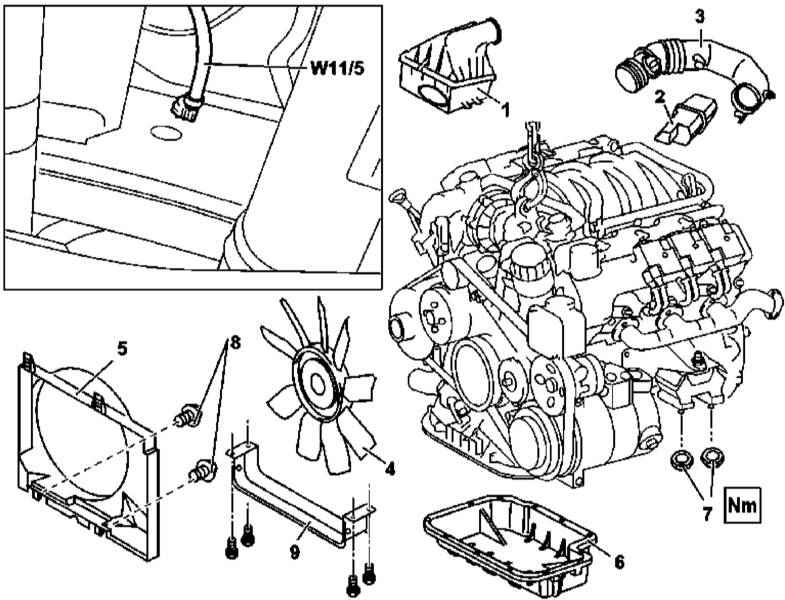 W11/5
1
3
2
5
8
4
9
6
7
Nm