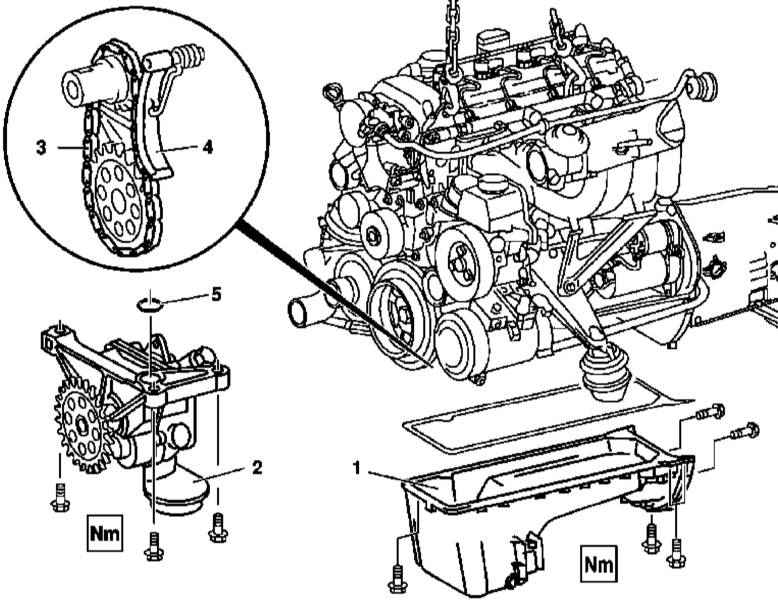 3
4
5
2
Nm
1
Nm