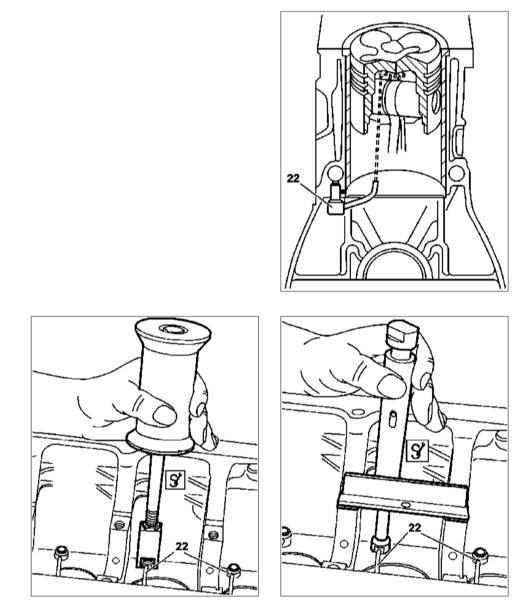 22

22

22