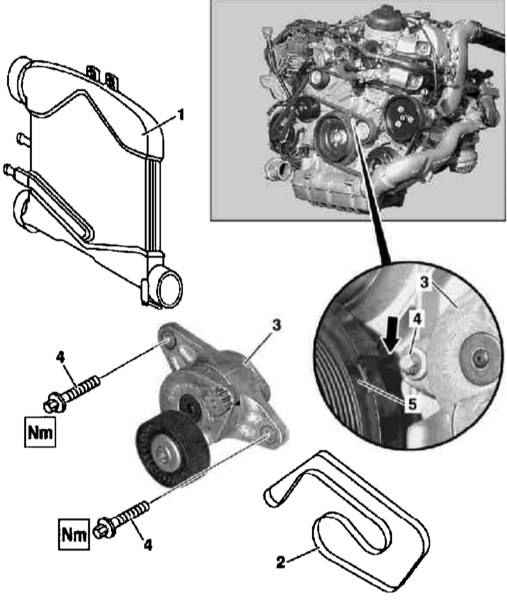 1

3

4

5

3

4

Nm

Nm

4

2