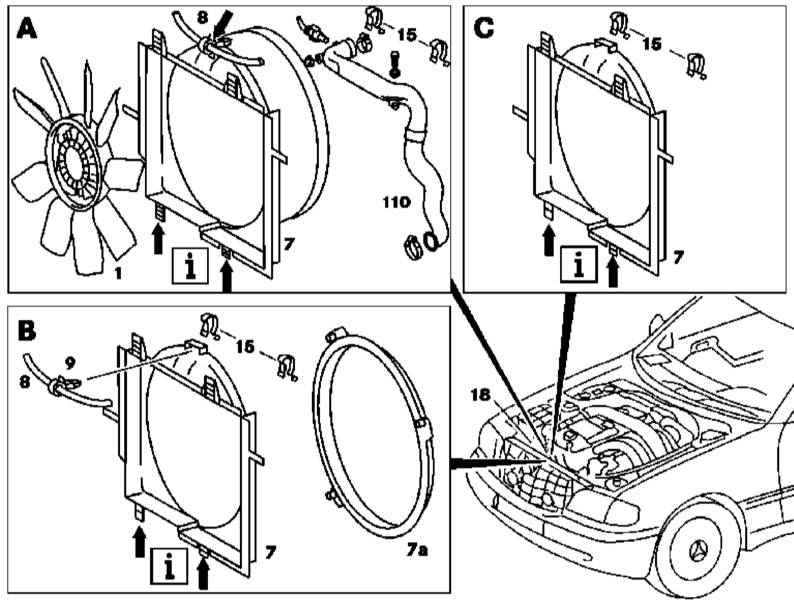 A
8
15
110
1
i
7
C
15
i
7
B
9
8
15
i
7
7a
18