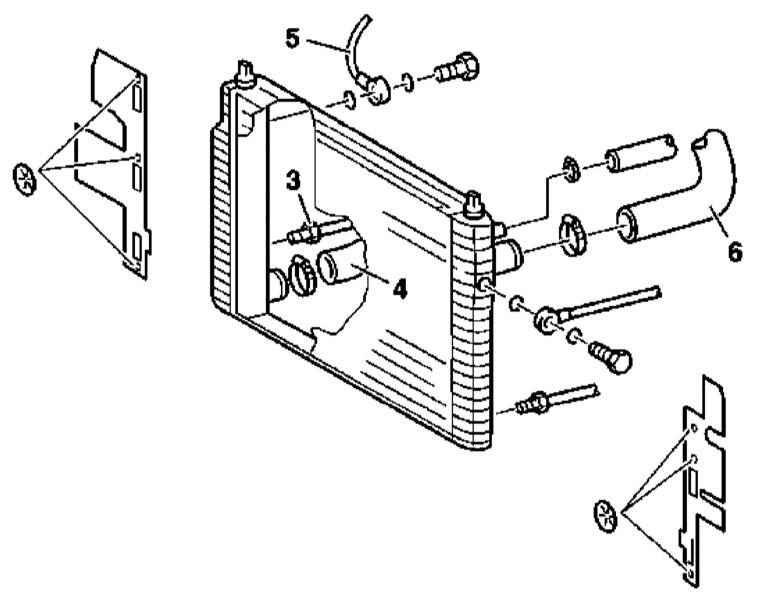 5
3
4
6