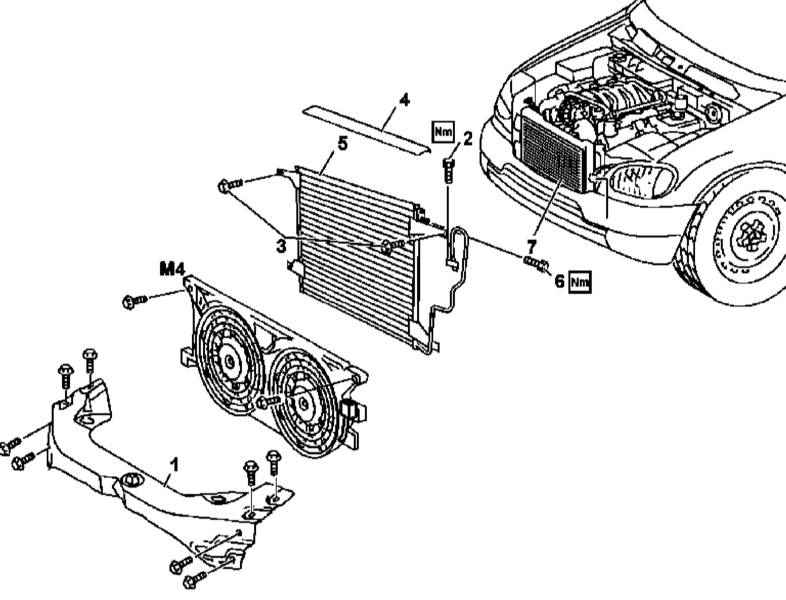 4
Nm
2
5
3
7
6
Nm
M4
1