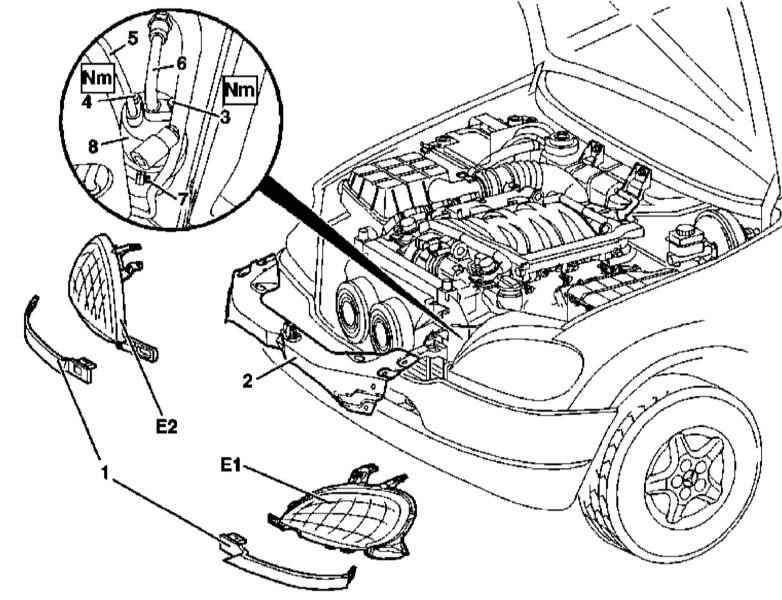 5
6
Nm
Nm
4
3
8
7
2
E2
1
E1