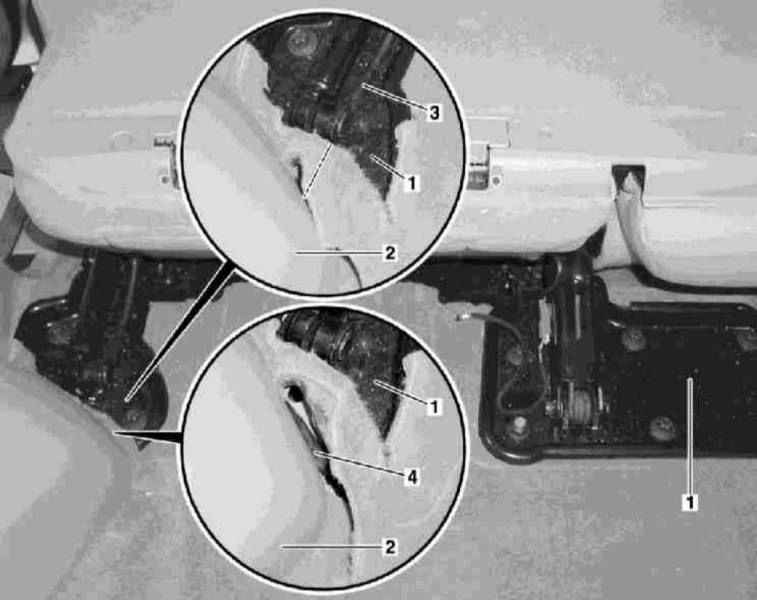 3
1
2
1
4
2
1