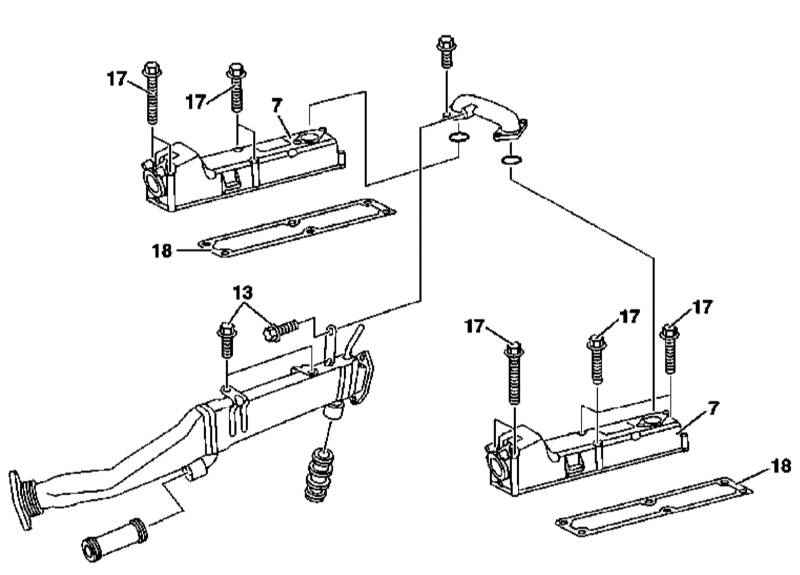 17
17
7
18
13
17
17
17
7
18