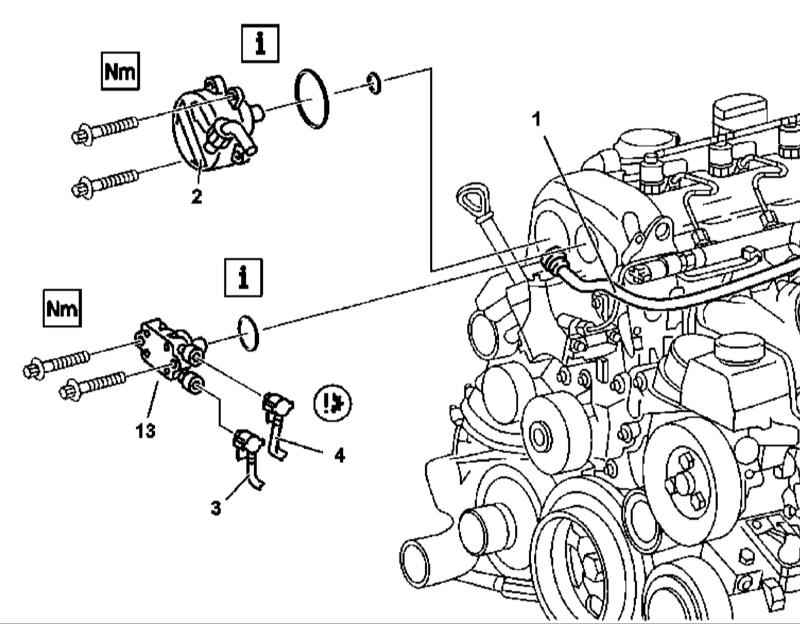 i

Nm

1

2

i

Nm

13

4

3