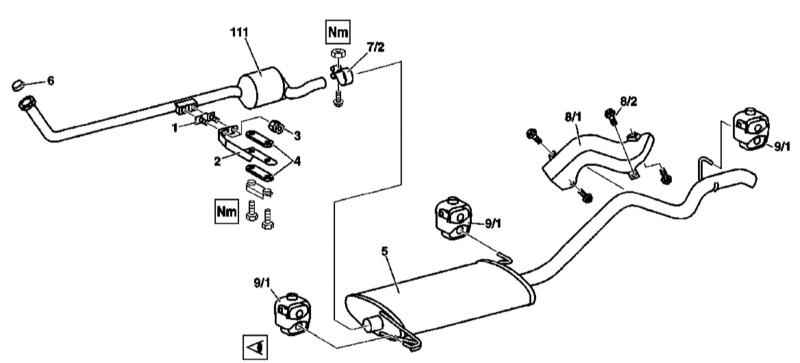 111
Nm
7/2
6
1
3
2
4
Nm
8/1
8/2
9/1
9/1
5
9/1