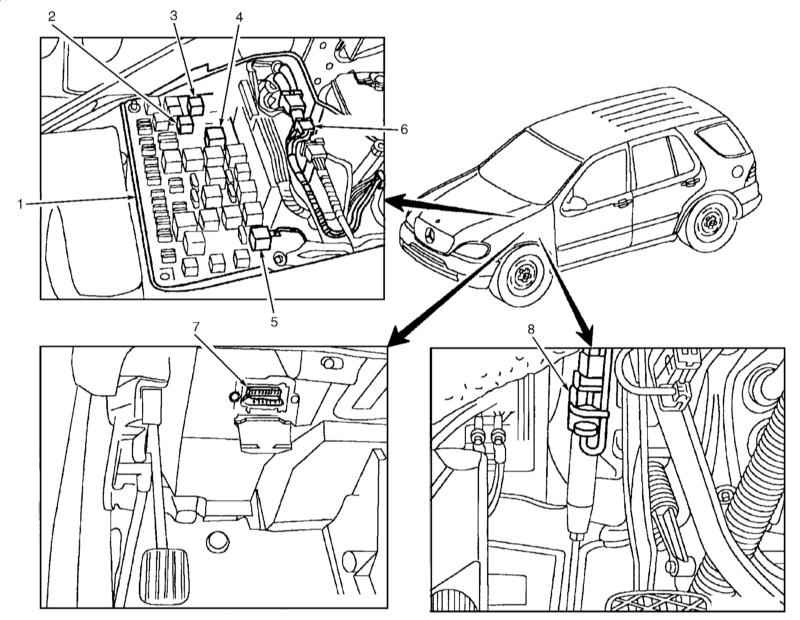 2
3
4
6
1
5
7
8