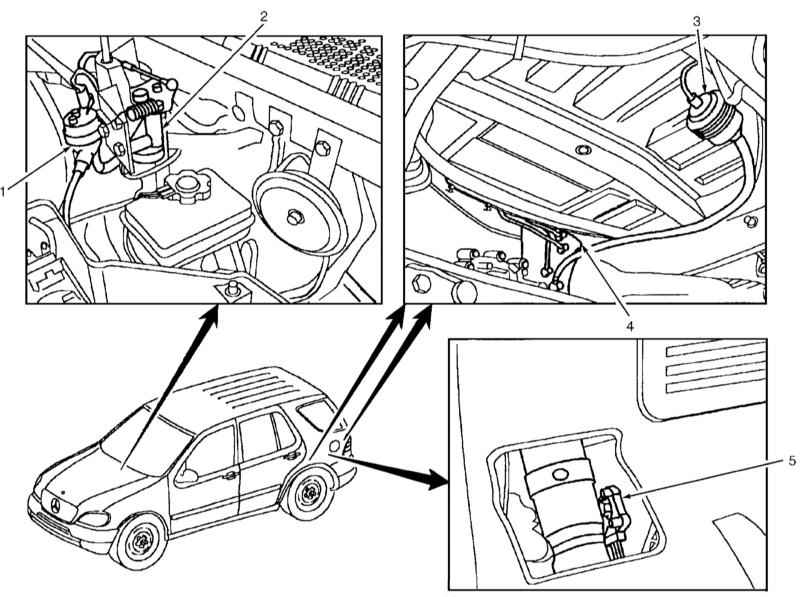 2
3
1
4
5