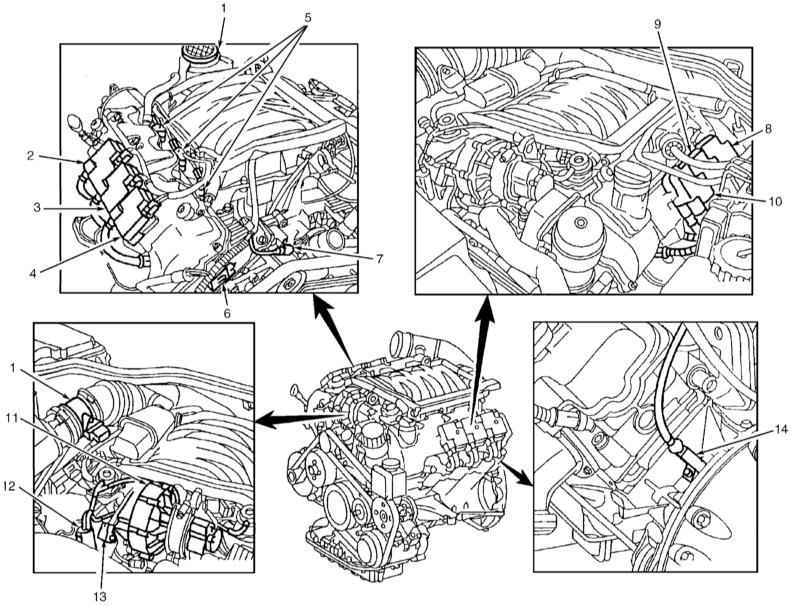 1
5
2
3
4
7
6
9
8
10
1
11
12
13
14