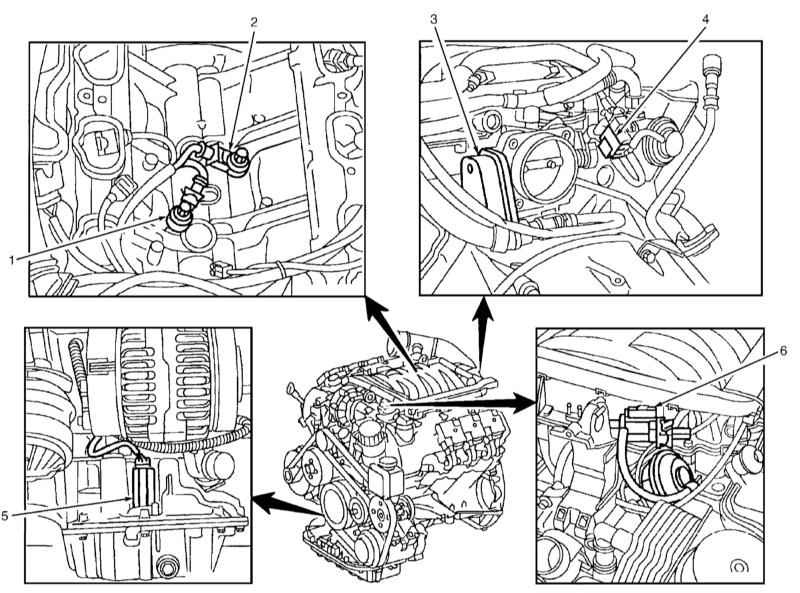 2
3
4
1
6
5