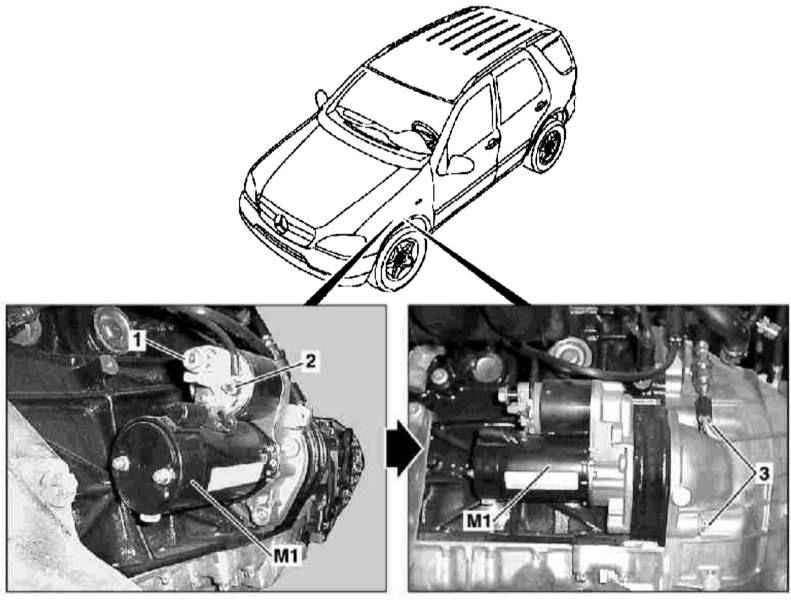 1
2
M1
M1
3