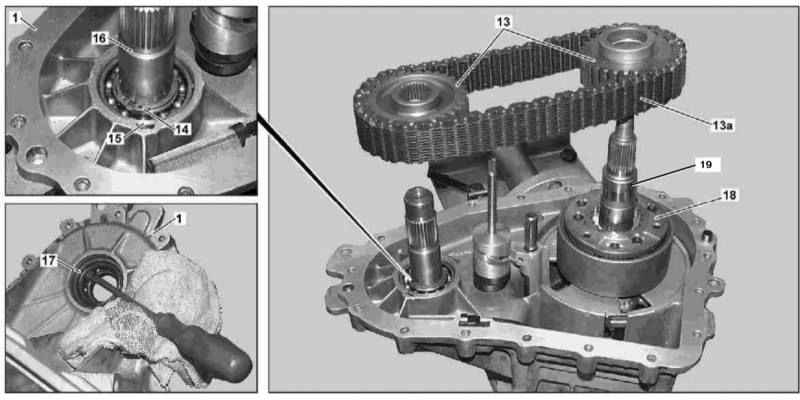 1
16
14
15
1
17
13
13a
19
18