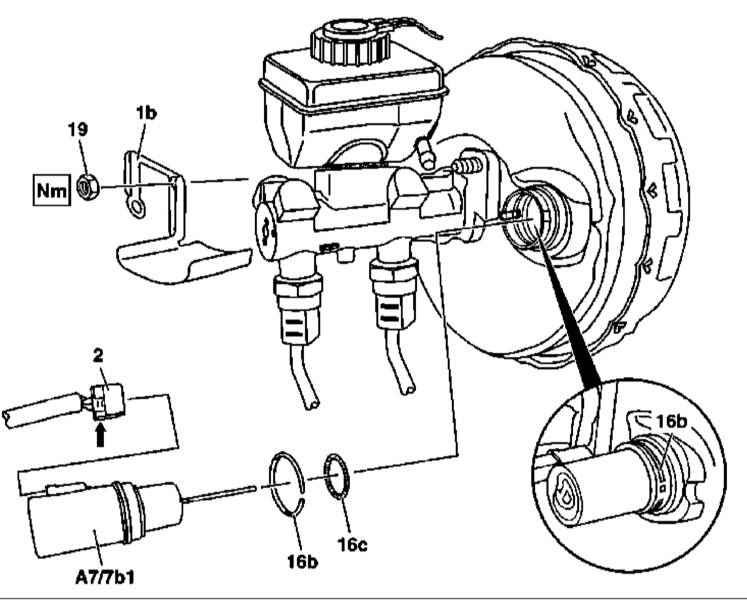 19
1b
Nm
2
16b
A7/7b1
16b
16c