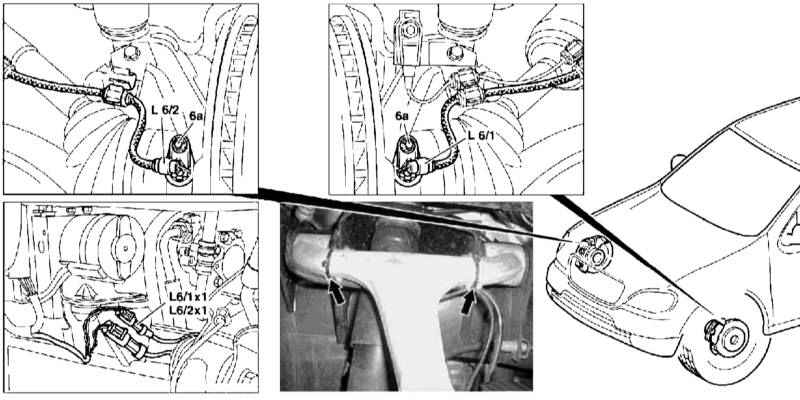 L 6/2
6a
6a
L 6/1
L6/1x1
L6/2x1