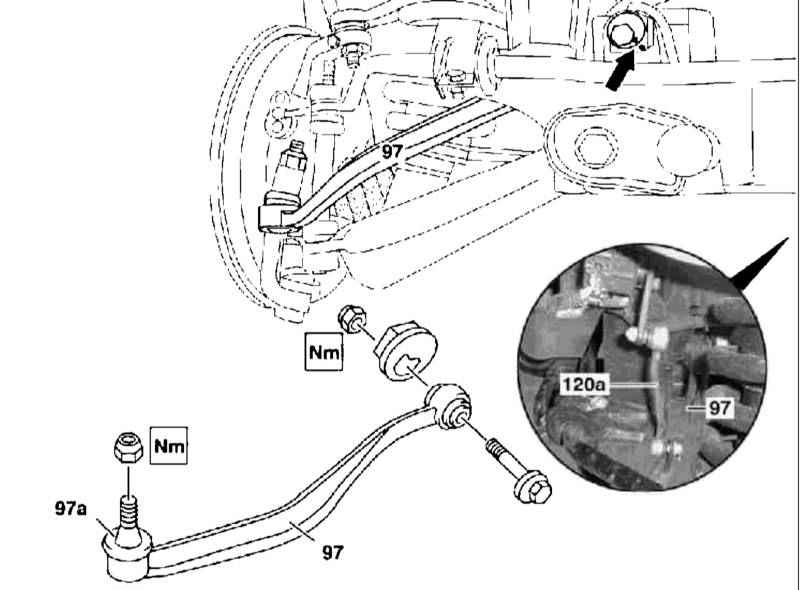 97

Nm

120a

97

Nm

97a

97