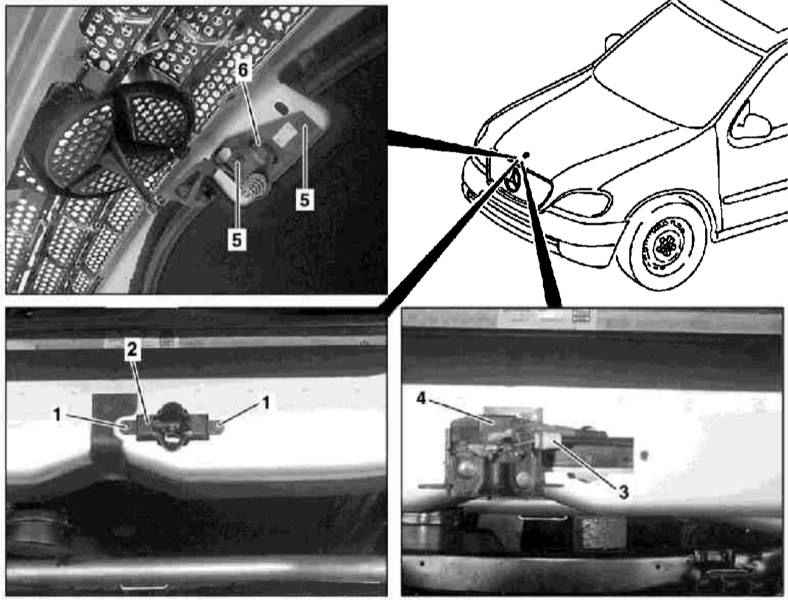 6
5
5
2
1
1
4
3