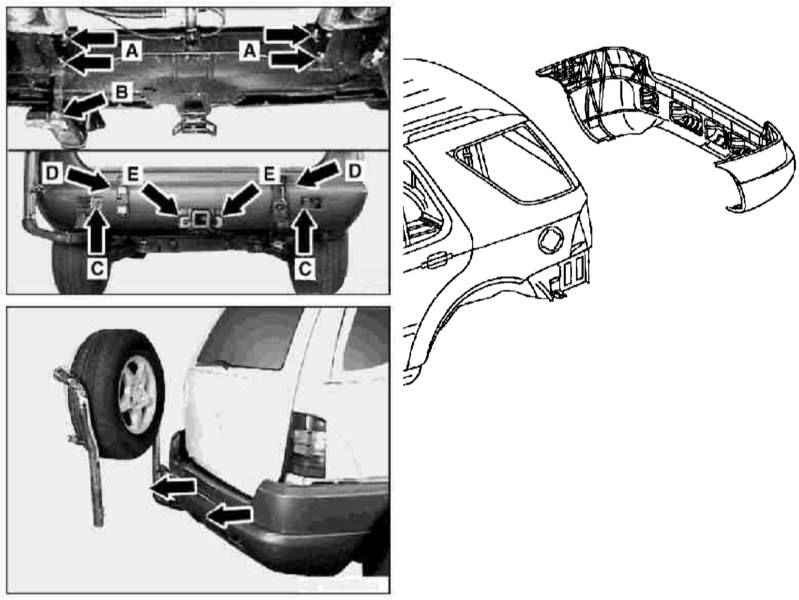 A
A
B
D
E
E
D
C
C