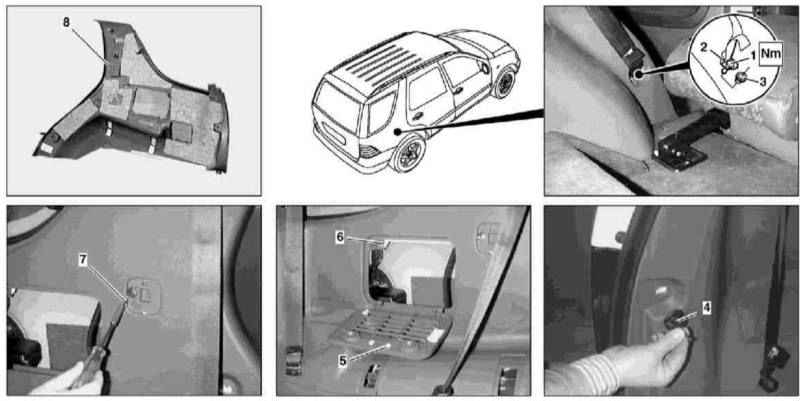 8

2
1
Nm
3

7

6

5

4