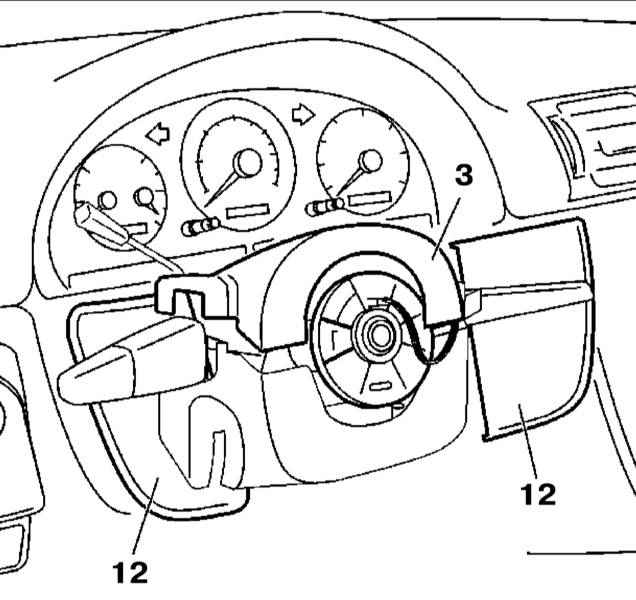 3

12

12