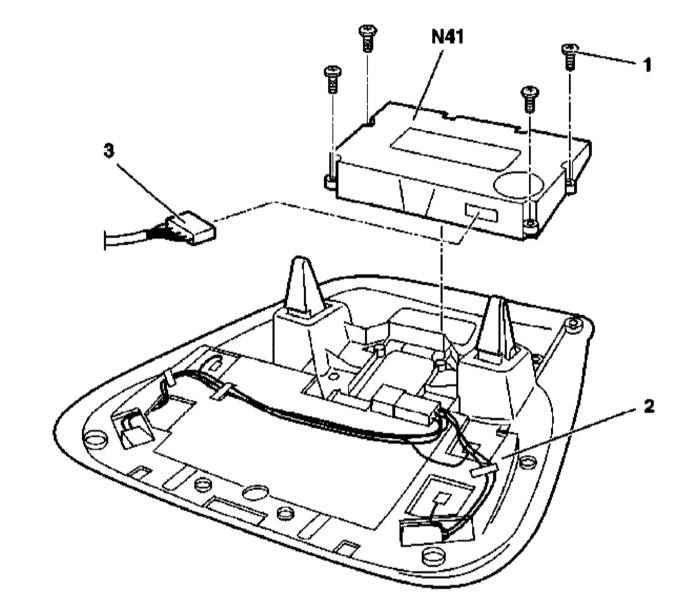 N41
1
3
2