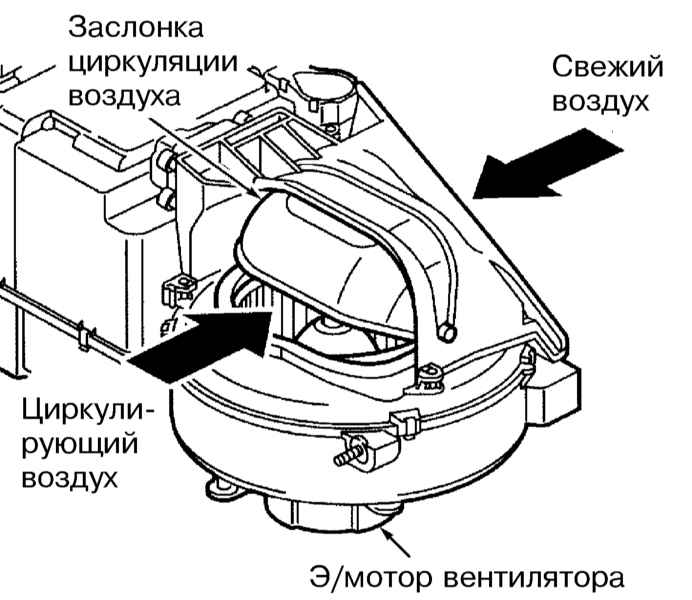 Заслонка циркуляции воздуха

Свежий воздух

Циркулирующий воздух

Э/мотор вентилятора