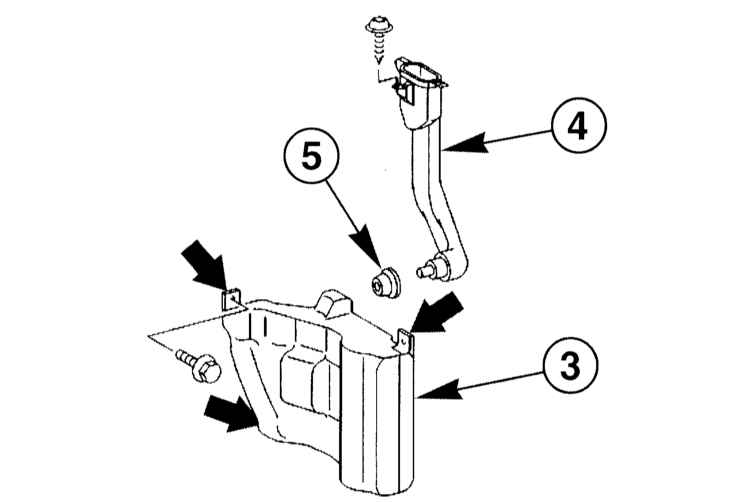 4
5
3