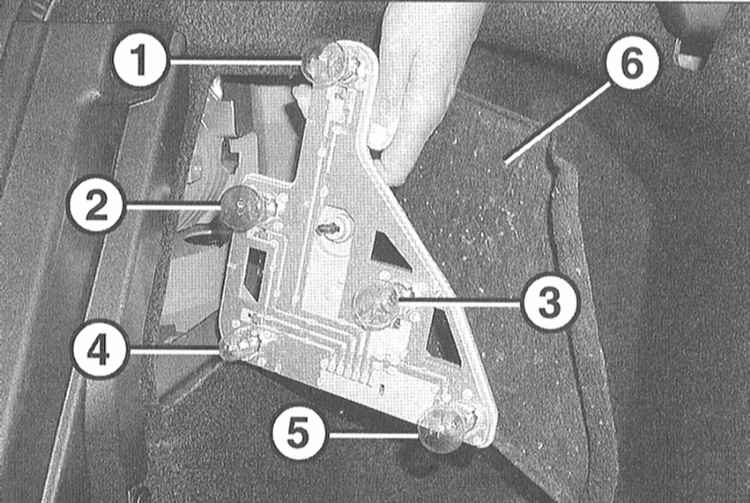 1
6
2
3
4
5