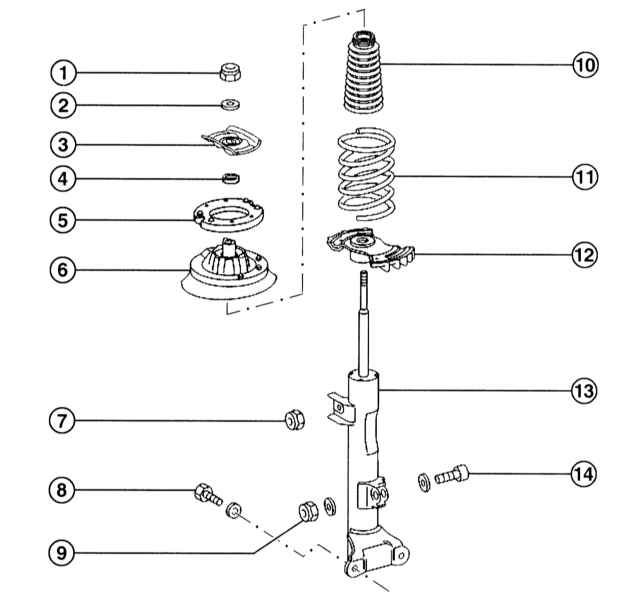 1
2
3
4
5
6
7
8
9
10
11
12
13
14