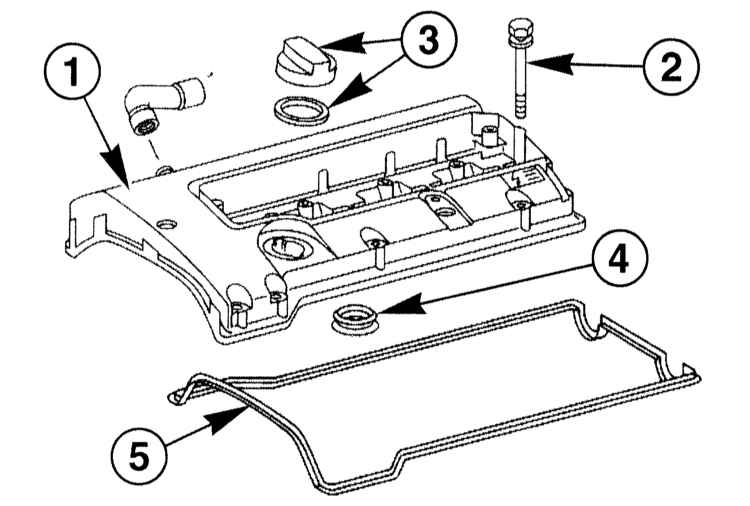 1
3
2
4
5