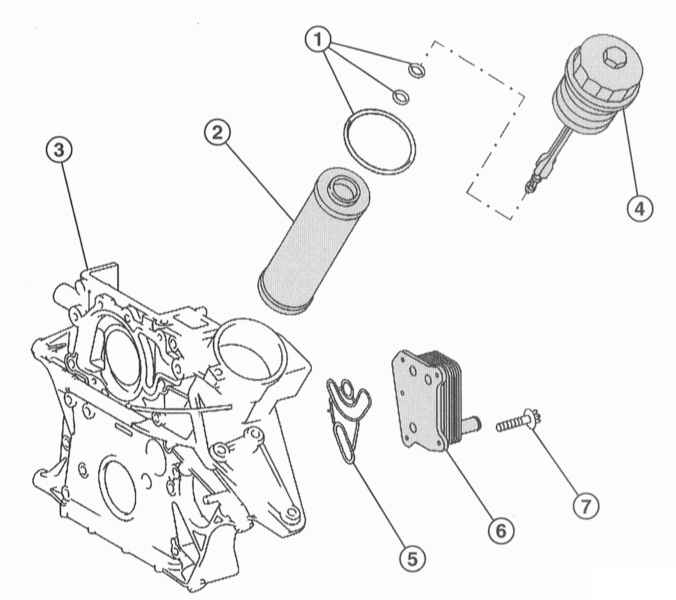 1
2
3
4
5
6
7