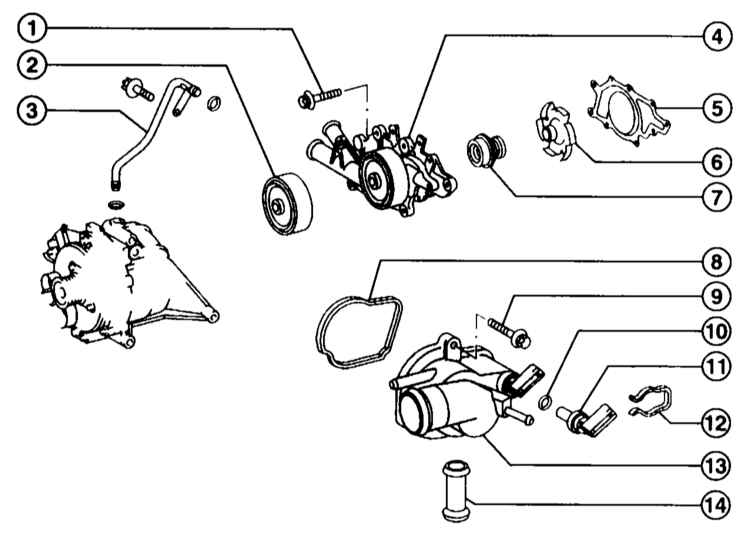 1
2
3
4
5
6
7
8
9
10
11
12
13
14