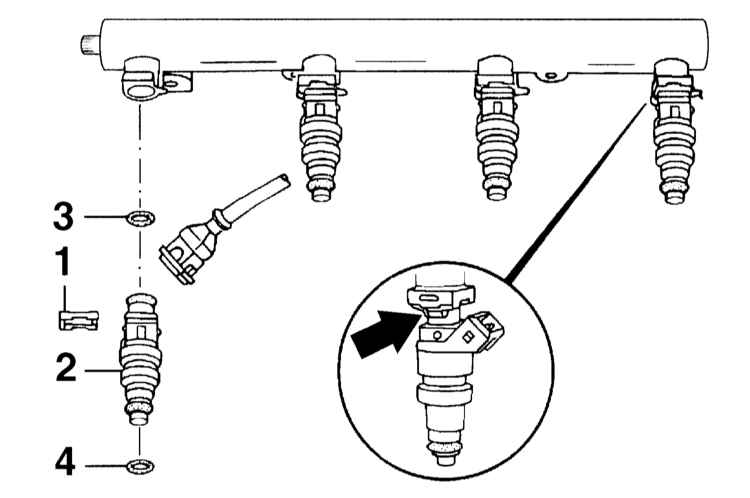 3
1
2
4