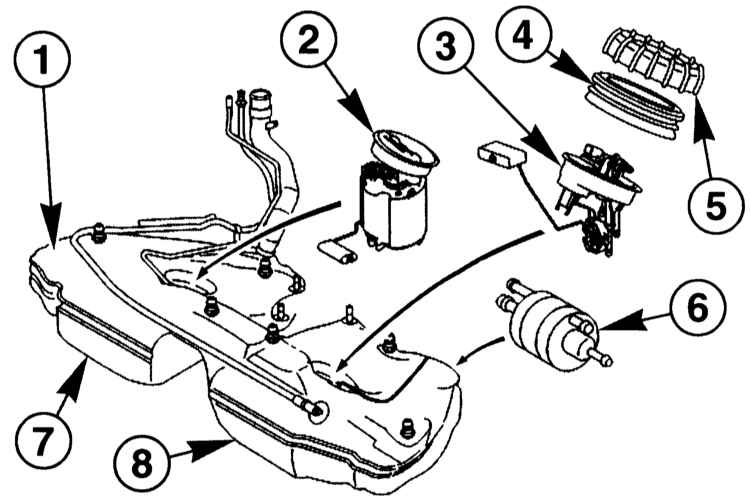 1
2
3
4
5
6
7
8