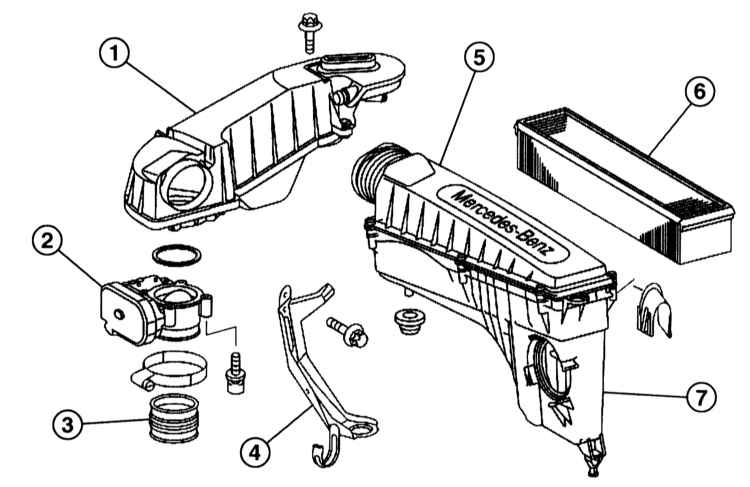 1
5
6
Mercedes-Benz
2
3
4
7