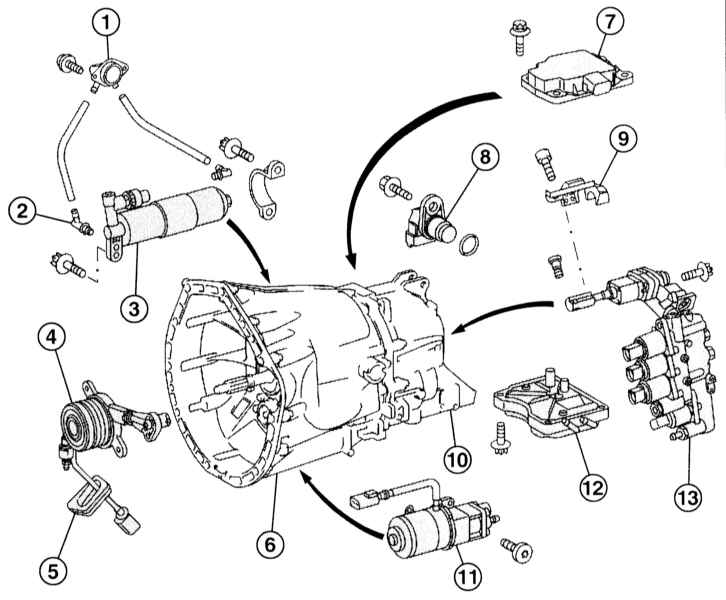 1
7
8
9
2
3
4
10
12
13
5
6
11