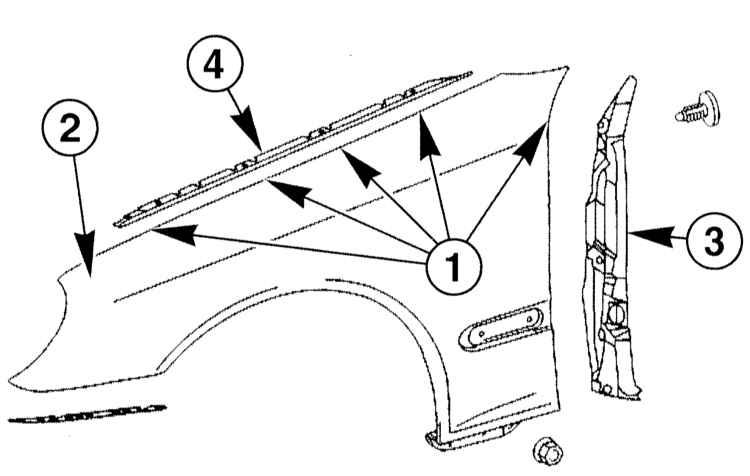 4
2
1
3