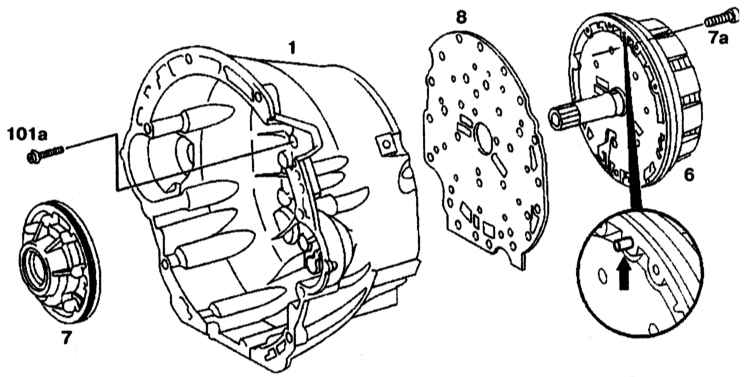 1
8
7a
101a
6
7