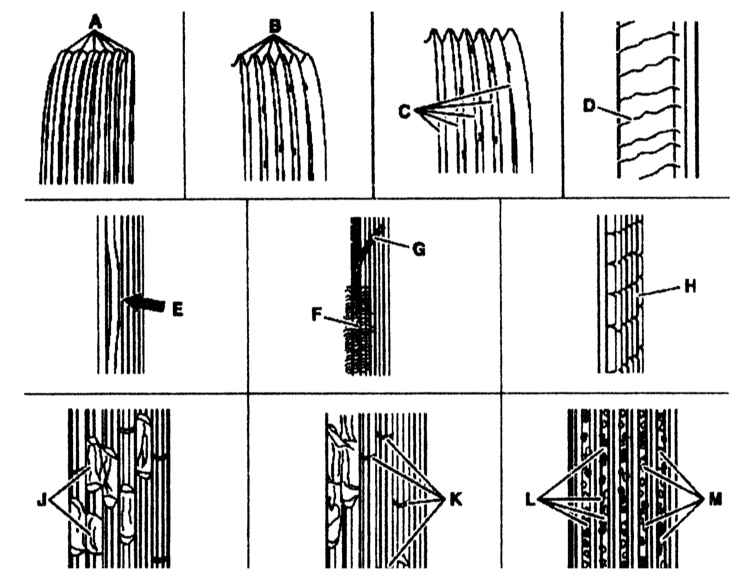 A

B

C

D

E

G

F

H

J

K

L

M