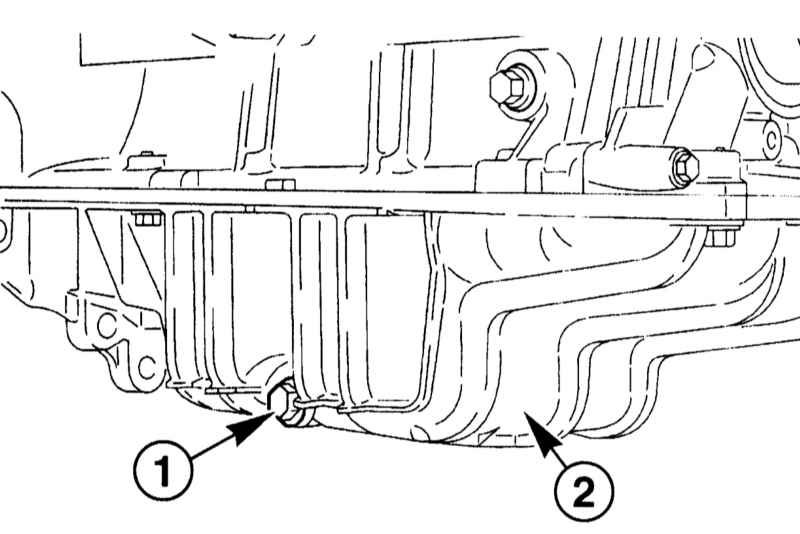 1
2