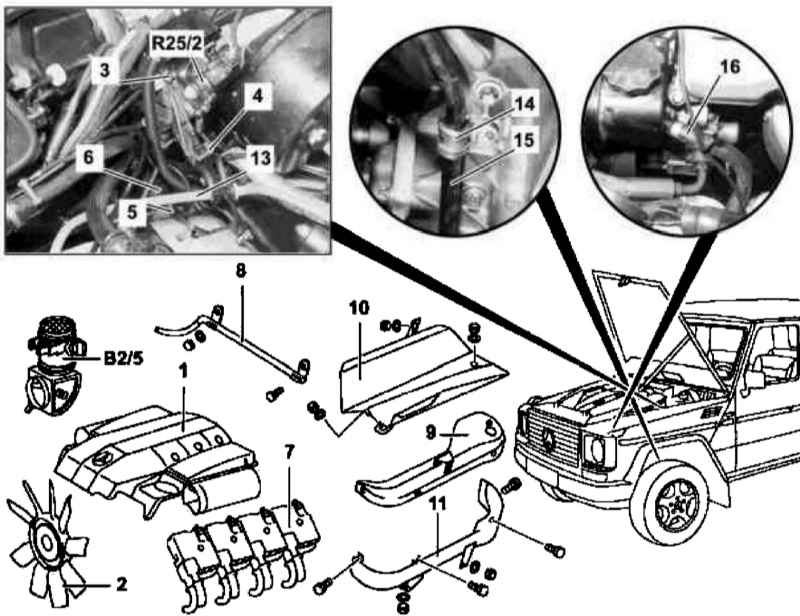 R25/2
3
4
6
13
5
14
15
16
8
10
B2/5
1
9
7
11
2