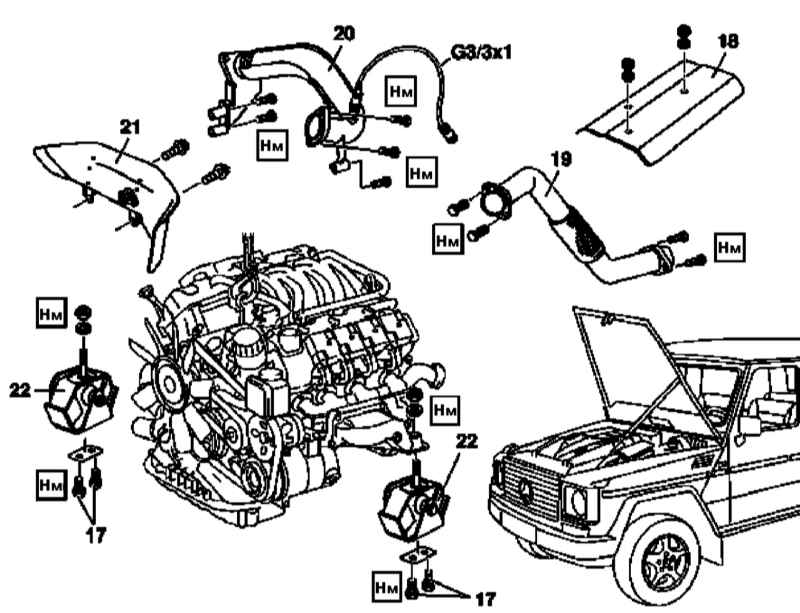 20
G3/3x1
18
Нм
21
Нм
Нм
19
Нм
Нм
Нм
22
Нм
22
Нм
17
Нм
17