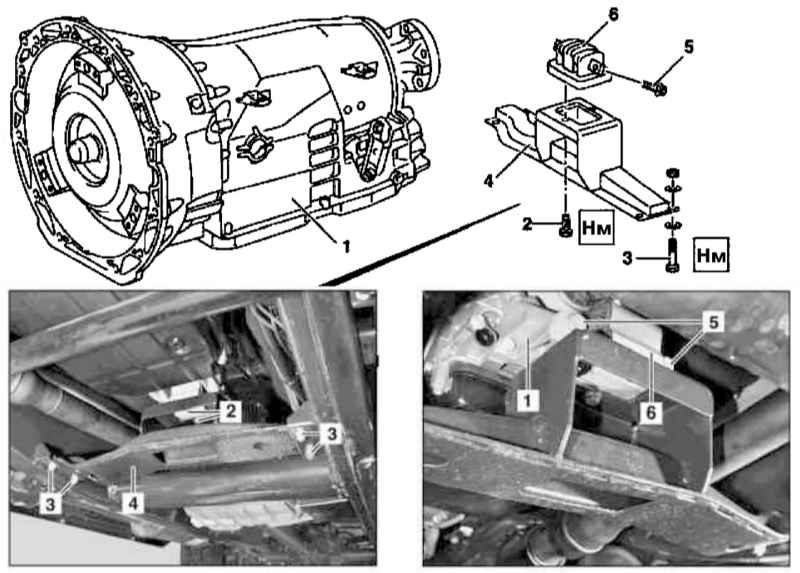 6
5
4
1
2
Нм
3
Нм
2
3
3
4
5
1
6