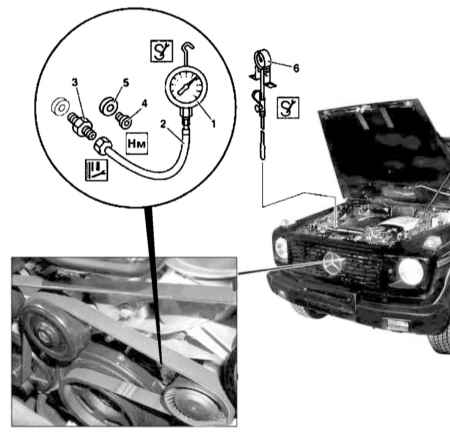 3
5
4
2
1
Нм
6