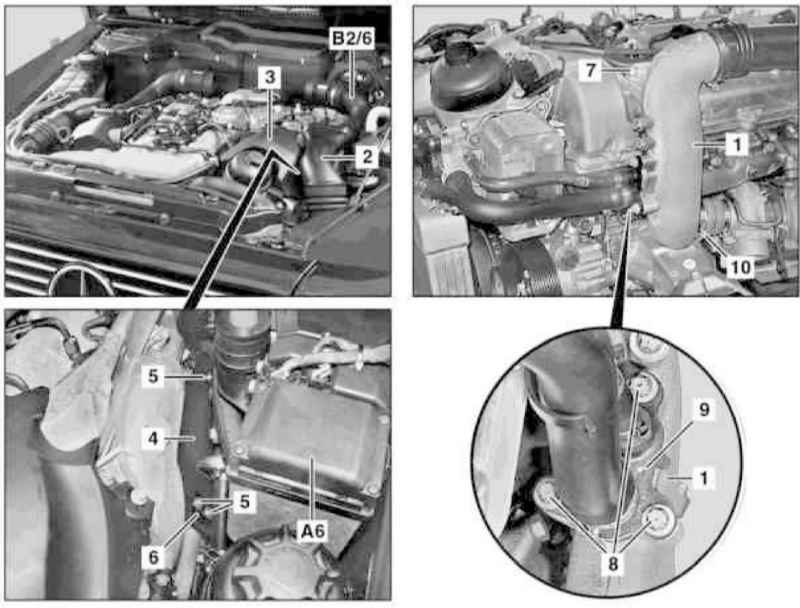 B2/6
3
2
7
1
10
5
4
5
6
A6
9
1
8