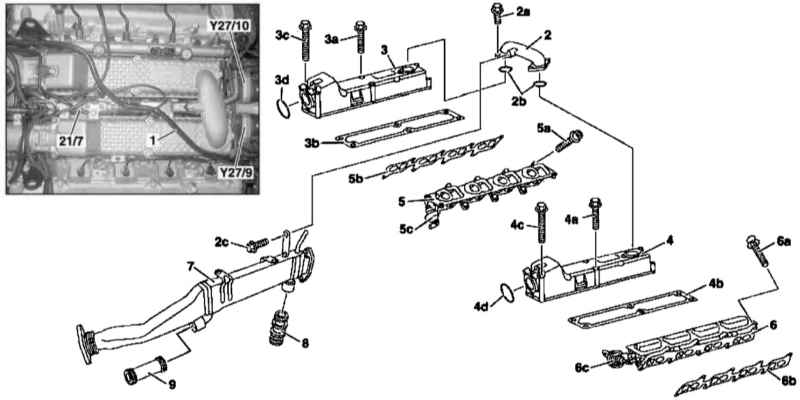 Y27/10
21/7
1
Y27/9
3c
3a
3
3d
3b
2a
2
2b
5a
5b
5
5c
2c
7
8
9
4c
4a
4
4d
4b
6a
6
6c
6b